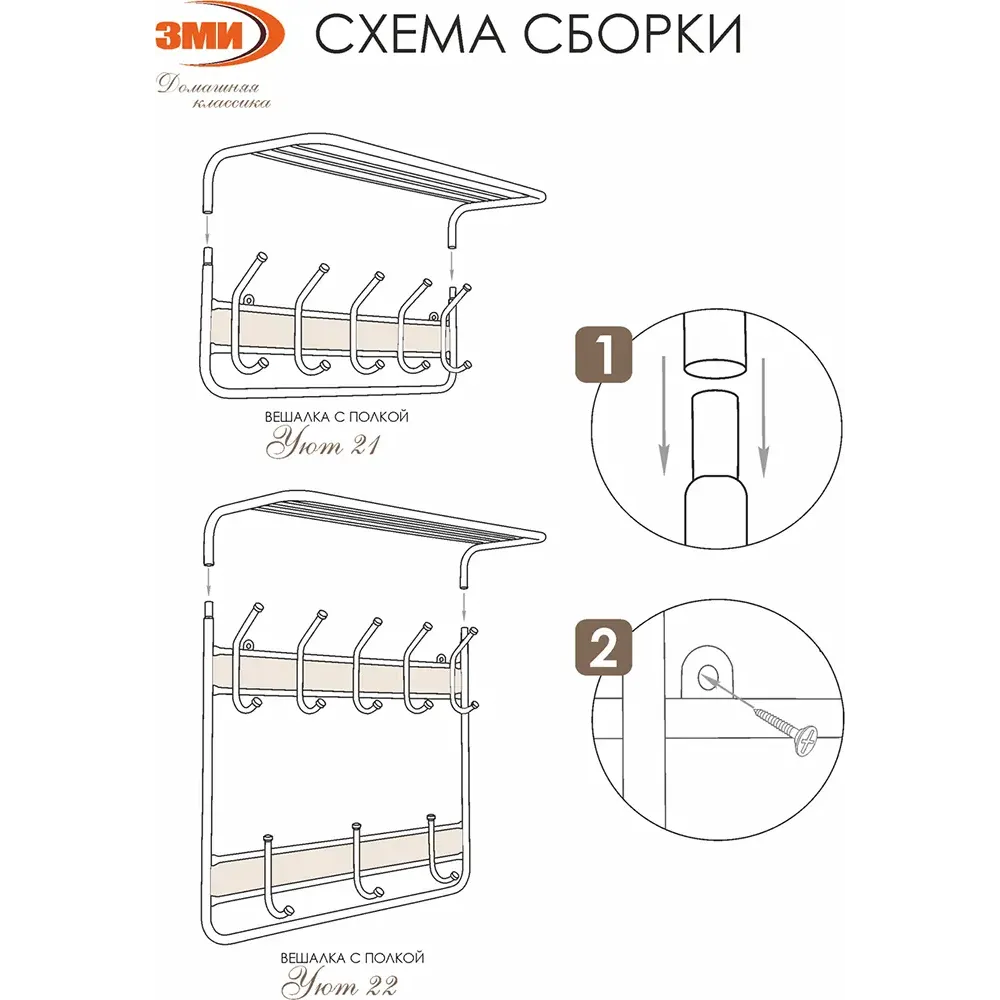 ЗМИ
Домашняя классика

СХЕМА СБОРКИ

ВЕШАЛКА С ПОЛКОЙ
Уют 21

1

2

ВЕШАЛКА С ПОЛКОЙ
Уют 22